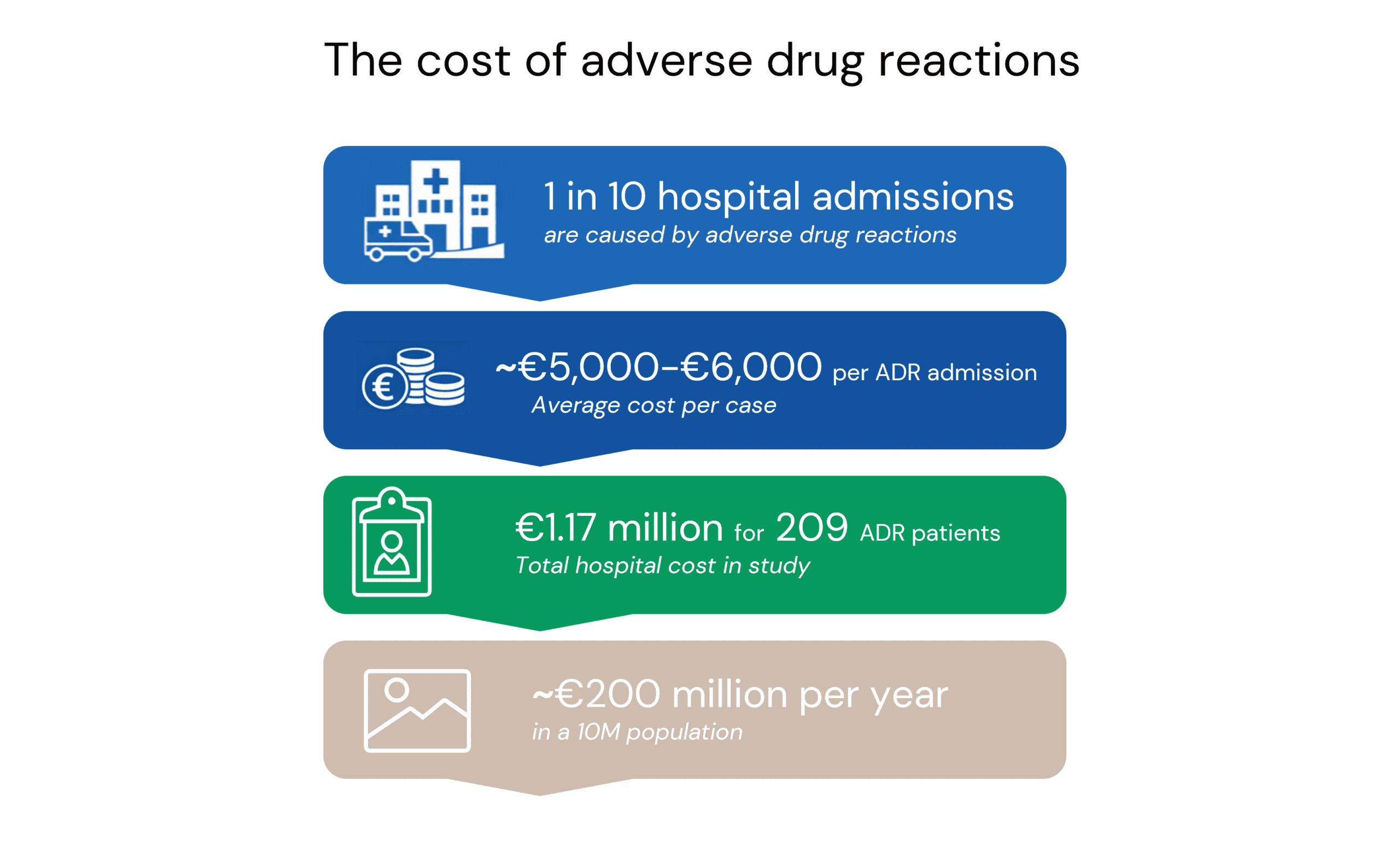 The cost of adverse drug reactions

1 in 10 hospital admissions
are caused by adverse drug reactions

~€5,000–€6,000 per ADR admission
Average cost per case

€1.17 million for 209 ADR patients
Total hospital cost in study

~€200 million per year
in a 10M population